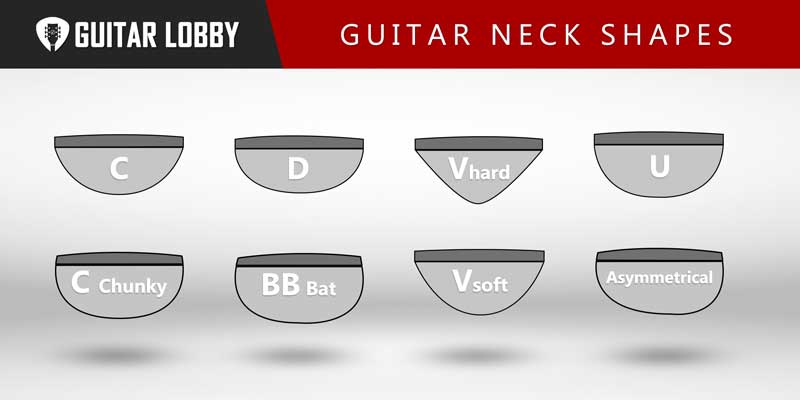 GUITAR LOBBY

GUITAR NECK SHAPES

C

D

Vhard

U

C Chunky

BB Bat

Vsoft

Asymmetrical