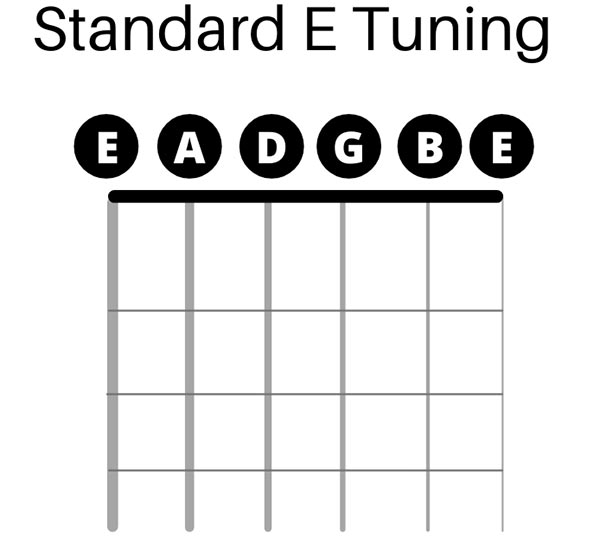 Standard E Tuning

E A D G B E