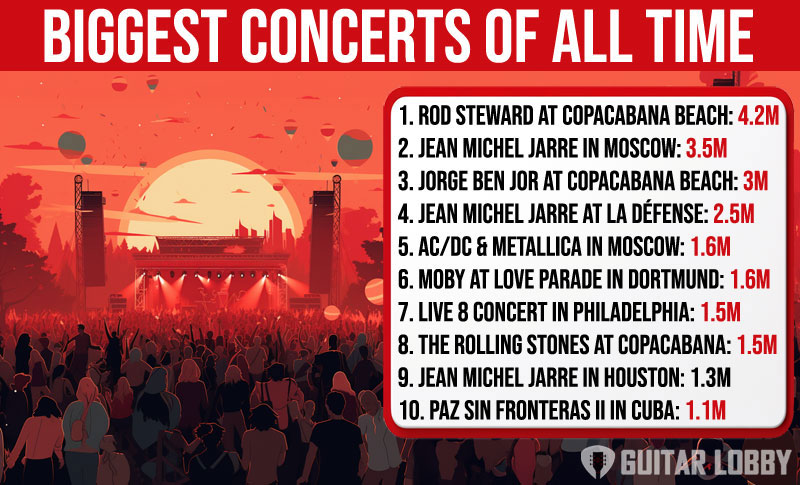 BIGGEST CONCERTS OF ALL TIME

1. ROD STEWARD AT COPACABANA BEACH: 4.2M
2. JEAN MICHEL JARRE IN MOSCOW: 3.5M
3. JORGE BEN JOR AT COPACABANA BEACH: 3M
4. JEAN MICHEL JARRE AT LA DÉFENSE: 2.5M
5. AC/DC & METALLICA IN MOSCOW: 1.6M
6. MOBY AT LOVE PARADE IN DORTMUND: 1.6M
7. LIVE 8 CONCERT IN PHILADELPHIA: 1.5M
8. THE ROLLING STONES AT COPACABANA: 1.5M
9. JEAN MICHEL JARRE IN HOUSTON: 1.3M
10. PAZ SIN FRONTERAS II IN CUBA: 1.1M

GUITAR LOBBY