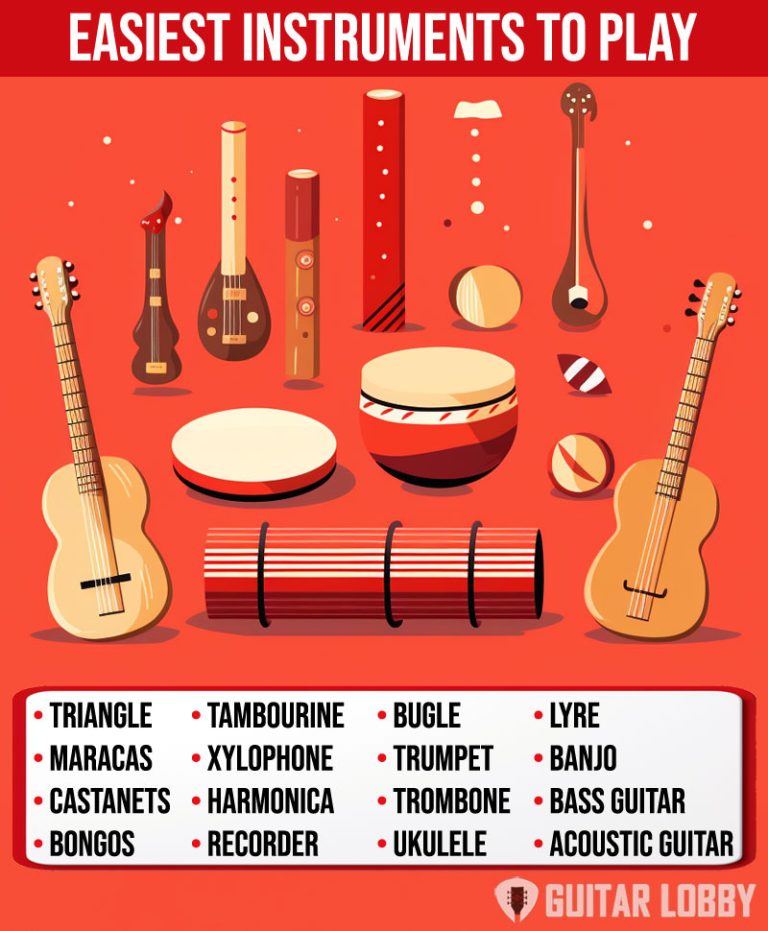 EASIEST INSTRUMENTS TO PLAY

• TRIANGLE
• MARACAS
• CASTANETS
• BONGOS

• TAMBOURINE
• XYLOPHONE
• HARMONICA
• RECORDER

• BUGLE
• TRUMPET
• TROMBONE
• UKULELE

• LYRE
• BANJO
• BASS GUITAR
• ACOUSTIC GUITAR

GUITAR LOBBY